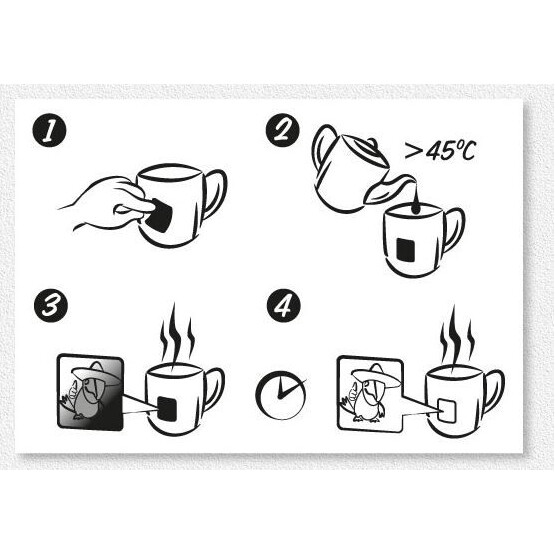 1

2

>45°C

3

4